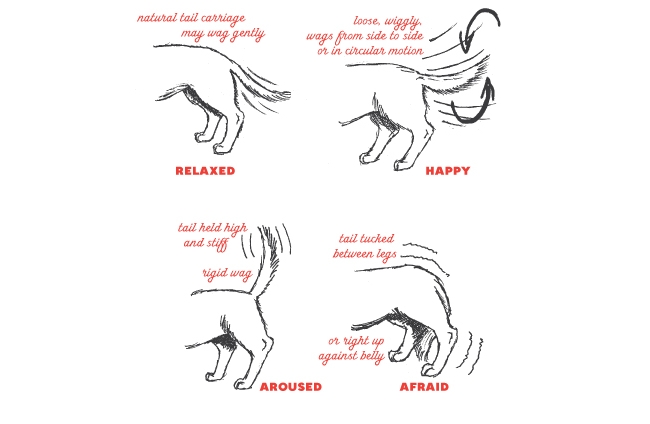 natural tail carriage
may wag gently

RELAXED

loose, wiggly,
wags from side to side
or in circular motion

HAPPY

tail held high
and stiff

rigid wag

AROUSED

tail tucked
between legs

or right up
against belly

AFRAID